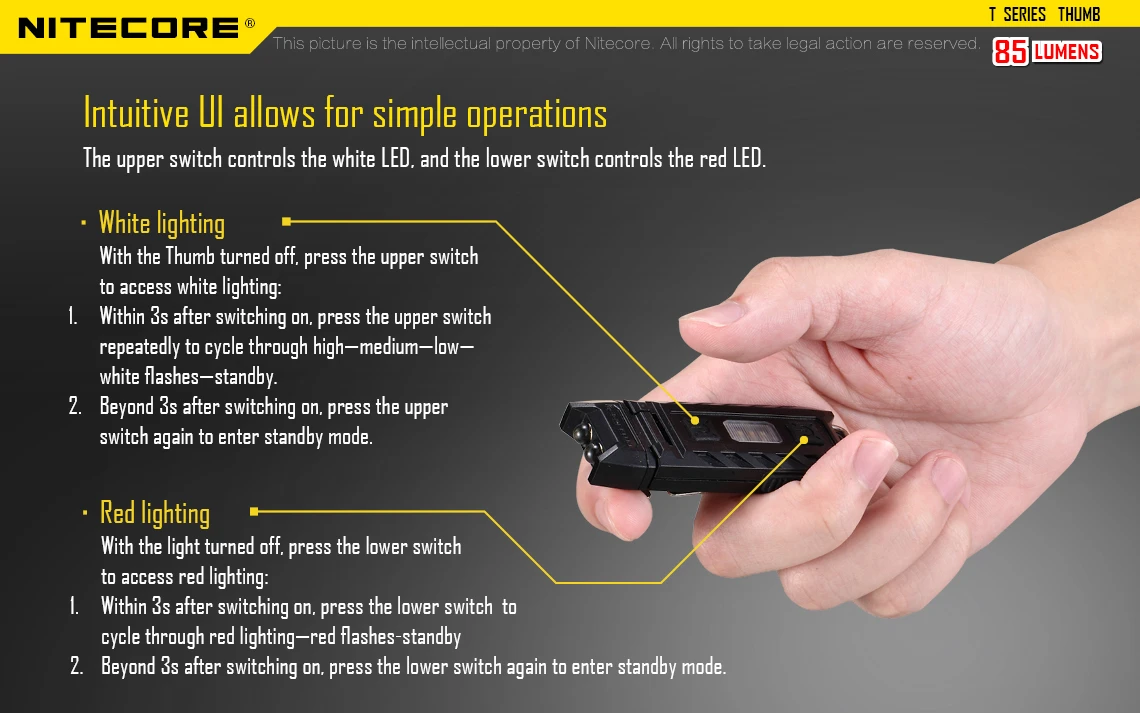 NITECORE®

T SERIES THUMB

This picture is the intellectual property of Nitecore. All rights to take legal action are reserved.

85 LUMENS

Intuitive UI allows for simple operations

The upper switch controls the white LED, and the lower switch controls the red LED.

· White lighting

With the Thumb turned off, press the upper switch to access white lighting:

1. Within 3s after switching on, press the upper switch repeatedly to cycle through high—medium—low—white flashes—standby.

2. Beyond 3s after switching on, press the upper switch again to enter standby mode.

· Red lighting

With the light turned off, press the lower switch to access red lighting:

1. Within 3s after switching on, press the lower switch to cycle through red lighting—red flashes-standby

2. Beyond 3s after switching on, press the lower switch again to enter standby mode.